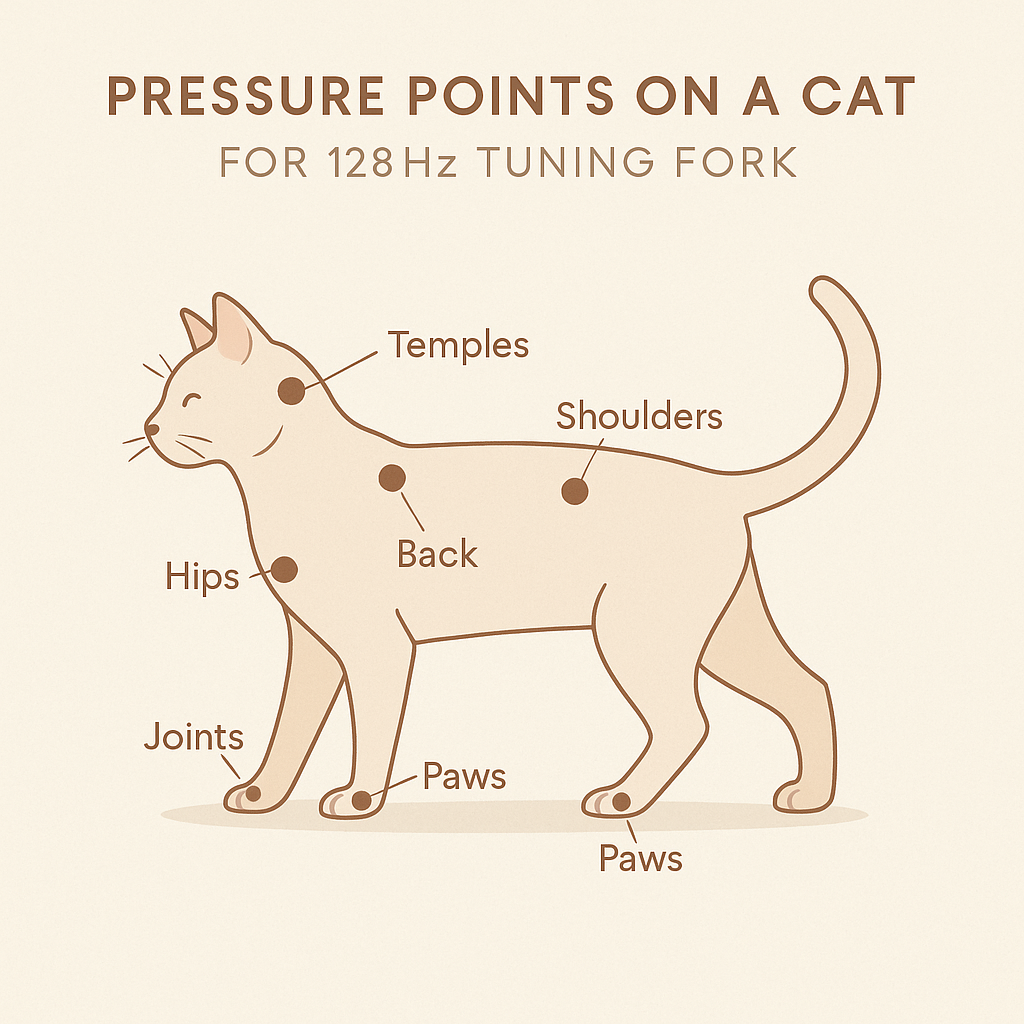 PRESSURE POINTS ON A CAT
FOR 128 Hz TUNING FORK

Temples
Shoulders
Back
Hips
Joints
Paws
Paws